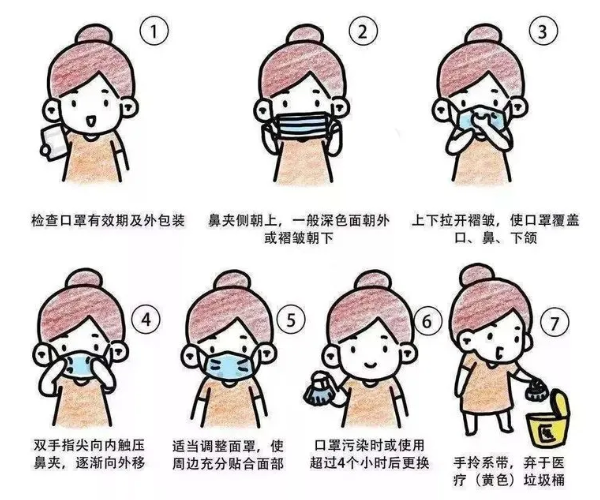 1

检查口罩有效期及外包装

2

鼻夹侧朝上，一般深色面朝外或褶皱朝下

3

上下拉开褶皱，使口罩覆盖口、鼻、下颌

4

双手指尖向内触压鼻夹，逐渐向外移

5

适当调整面罩，使周边充分贴合面部

6

口罩污染时或使用超过4个小时后更换

7

医

手拎系带，弃于医疗（黄色）垃圾桶